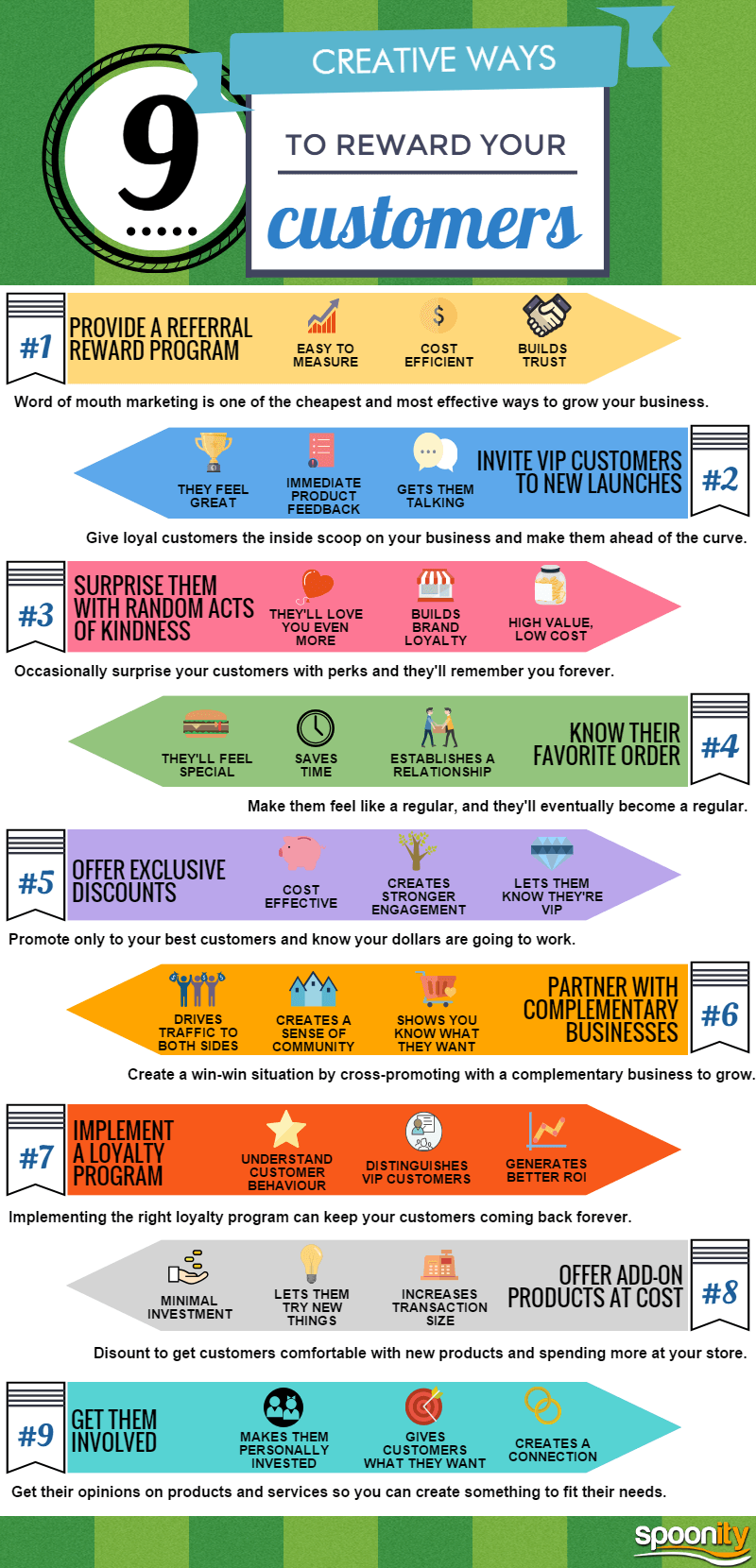 9

CREATIVE WAYS

TO REWARD YOUR

customers

#1

PROVIDE A REFERRAL REWARD PROGRAM

EASY TO MEASURE

COST EFFICIENT

BUILDS TRUST

Word of mouth marketing is one of the cheapest and most effective ways to grow your business.

THEY FEEL GREAT

IMMEDIATE PRODUCT FEEDBACK

GETS THEM TALKING

INVITE VIP CUSTOMERS TO NEW LAUNCHES

#2

Give loyal customers the inside scoop on your business and make them ahead of the curve.

#3

SURPRISE THEM WITH RANDOM ACTS OF KINDNESS

THEY'LL LOVE YOU EVEN MORE

BUILDS BRAND LOYALTY

HIGH VALUE, LOW COST

Occasionally surprise your customers with perks and they'll remember you forever.

THEY'LL FEEL SPECIAL

SAVES TIME

ESTABLISHES A RELATIONSHIP

KNOW THEIR FAVORITE ORDER

#4

Make them feel like a regular, and they'll eventually become a regular.

#5

OFFER EXCLUSIVE DISCOUNTS

COST EFFECTIVE

CREATES STRONGER ENGAGEMENT

LETS THEM KNOW THEY'RE VIP

Promote only to your best customers and know your dollars are going to work.

DRIVES TRAFFIC TO BOTH SIDES

CREATES A SENSE OF COMMUNITY

SHOWS YOU KNOW WHAT THEY WANT

PARTNER WITH COMPLEMENTARY BUSINESSES

#6

Create a win-win situation by cross-promoting with a complementary business to grow.

#7

IMPLEMENT A LOYALTY PROGRAM

UNDERSTAND CUSTOMER BEHAVIOUR

DISTINGUISHES VIP CUSTOMERS

GENERATES BETTER ROI

Implementing the right loyalty program can keep your customers coming back forever.

MINIMAL INVESTMENT

LETS THEM TRY NEW THINGS

INCREASES TRANSACTION SIZE

OFFER ADD-ON PRODUCTS AT COST

#8

Disount to get customers comfortable with new products and spending more at your store.

#9

GET THEM INVOLVED

MAKES THEM PERSONALLY INVESTED

GIVES CUSTOMERS WHAT THEY WANT

CREATES A CONNECTION

Get their opinions on products and services so you can create something to fit their needs.

spoonity